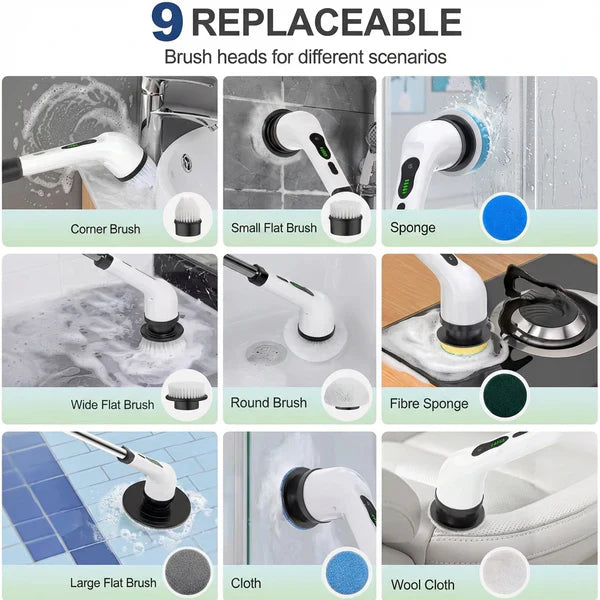 9 REPLACEABLE

Brush heads for different scenarios

Corner Brush

Small Flat Brush

Sponge

Wide Flat Brush

Round Brush

Fibre Sponge

Large Flat Brush

Cloth

Wool Cloth